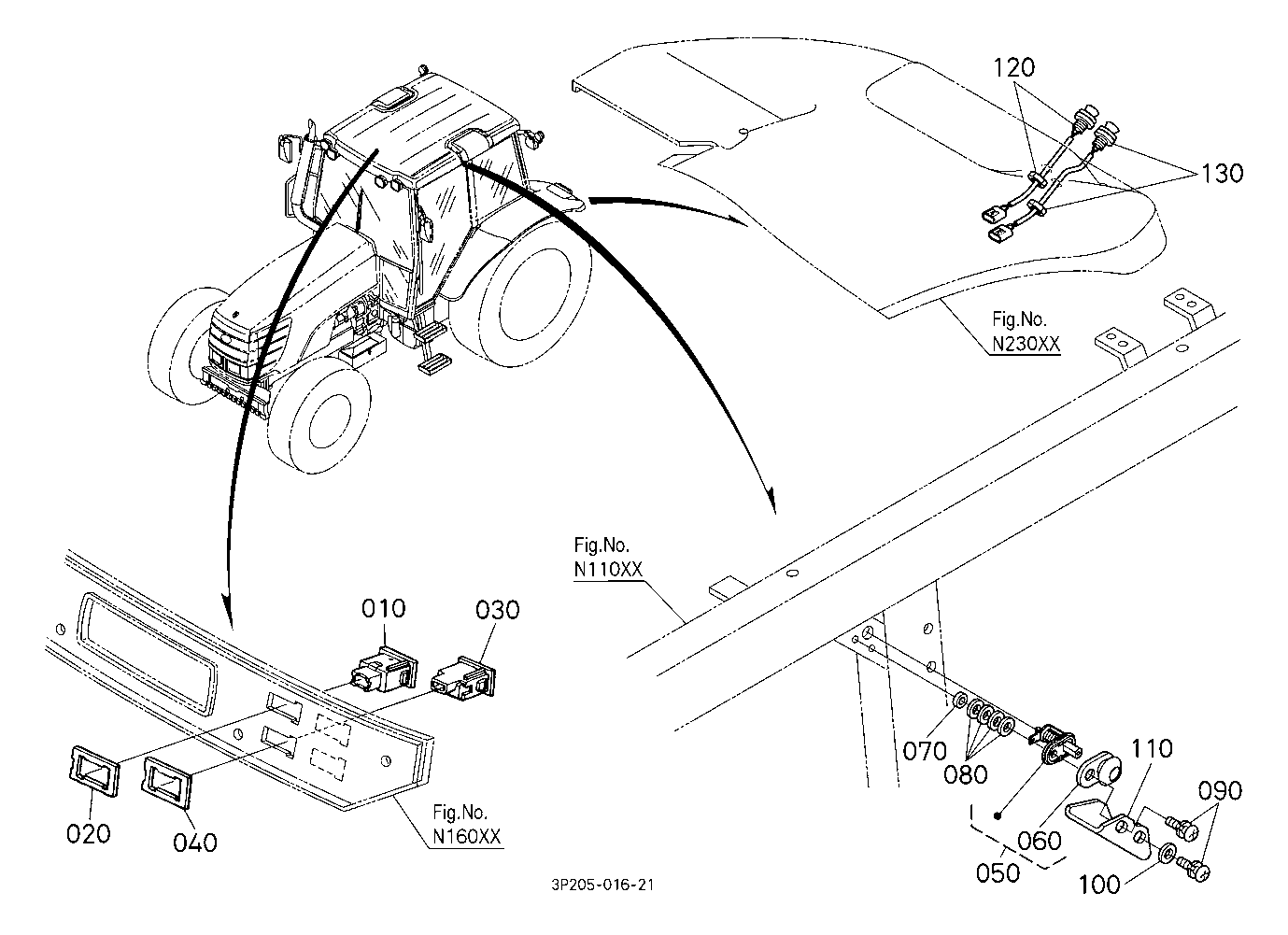 120
130
Fig.No.
N230XX
Fig.No.
N110XX
010
030
020
040
Fig.No.
N160XX
070
080
110
090
060
050
100
3P205-016-21